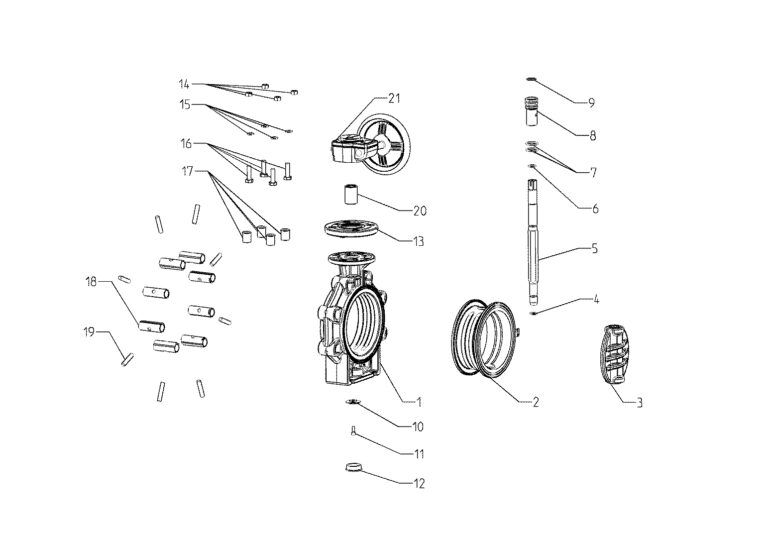 14
15
16
17
18
19
21
20
13
1
10
11
12
9
8
7
6
5
4
2
3